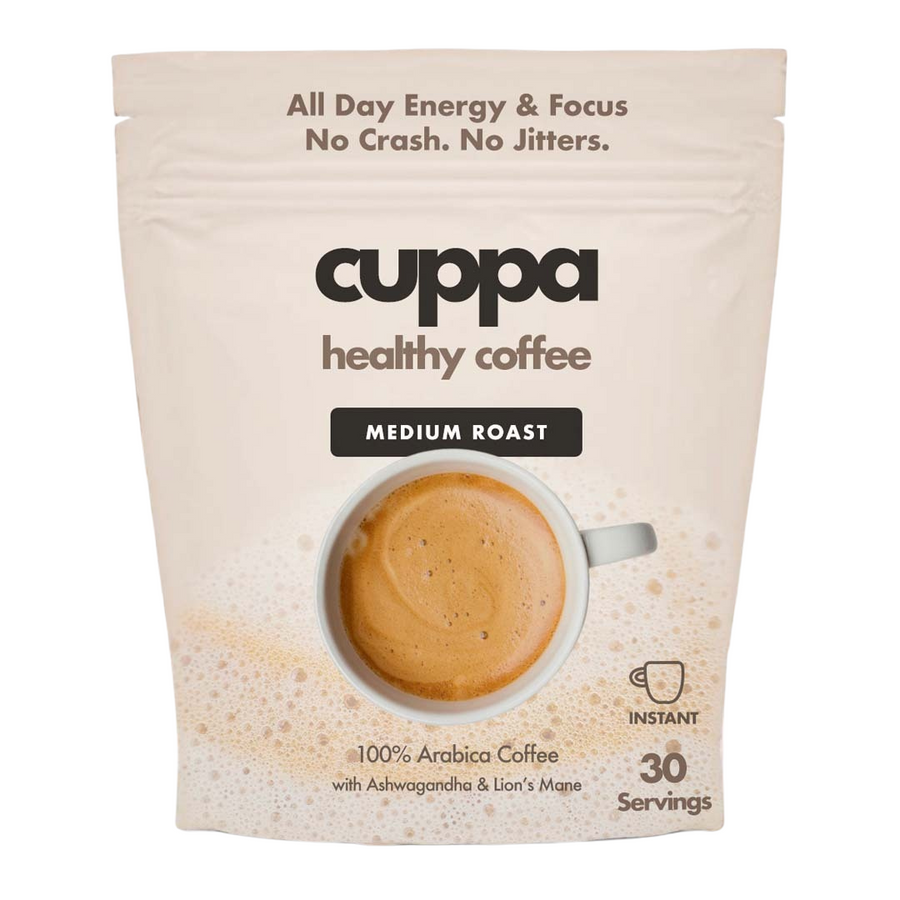 All Day Energy & Focus
No Crash. No Jitters.

cuppa
healthy coffee

MEDIUM ROAST

INSTANT

100% Arabica Coffee
with Ashwagandha & Lion's Mane

30
Servings