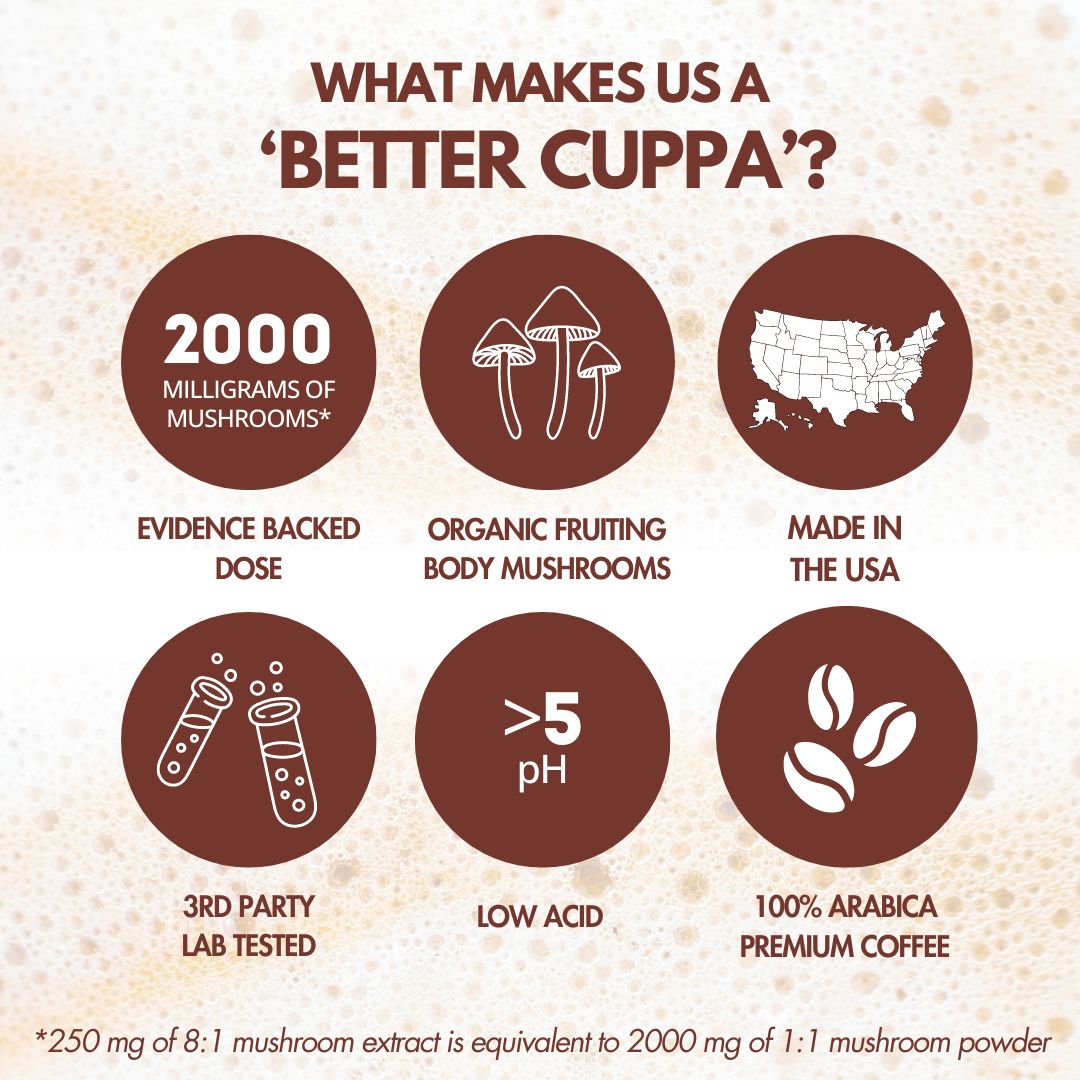 WHAT MAKES US A
'BETTER CUPPA'?

2000
MILLIGRAMS OF MUSHROOMS*

EVIDENCE BACKED DOSE

ORGANIC FRUITING BODY MUSHROOMS

MADE IN THE USA

3RD PARTY LAB TESTED

>5
pH

LOW ACID

100% ARABICA PREMIUM COFFEE

*250 mg of 8:1 mushroom extract is equivalent to 2000 mg of 1:1 mushroom powder